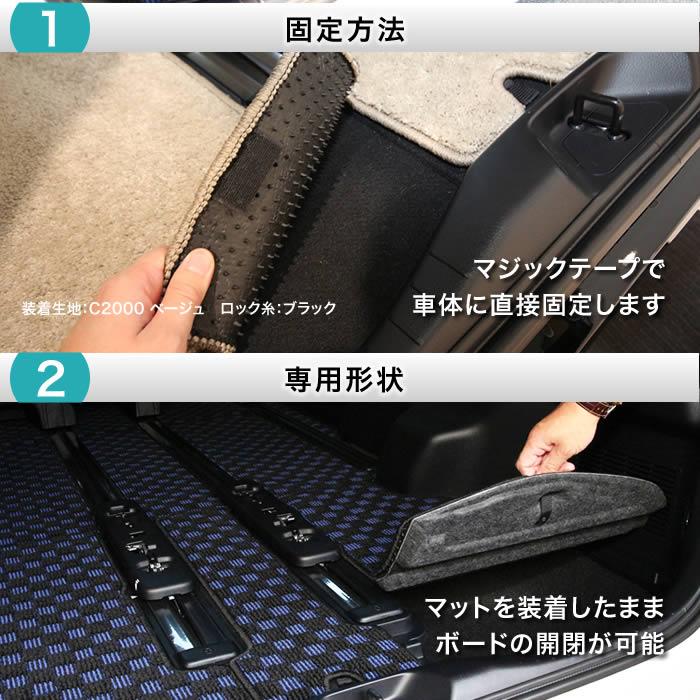 1
固定方法

装着生地:C2000 ベージュ　ロック糸:ブラック

マジックテープで
車体に直接固定します

2
専用形状

マットを装着したまま
ボードの開閉が可能