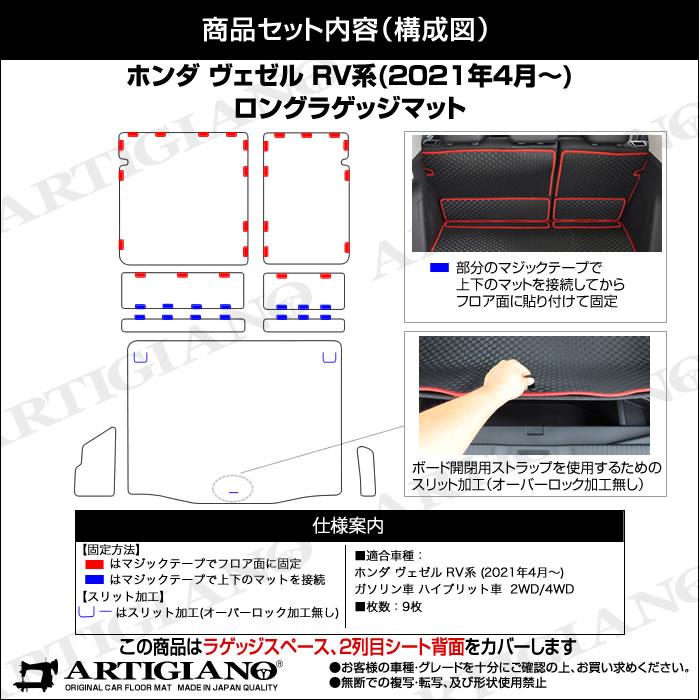 商品セット内容（構成図）

ホンダ ヴェゼル RV系(2021年4月～)
ロングラゲッジマット

部分のマジックテープで上下のマットを接続してからフロア面に貼り付けて固定

ボード開閉用ストラップを使用するためのスリット加工（オーバーロック加工無し）

仕様案内

【固定方法】
はマジックテープでフロア面に固定
はマジックテープで上下のマットを接続
【スリット加工】
はスリット加工（オーバーロック加工無し）

■適合車種：
ホンダ ヴェゼル RV系 (2021年4月～)
ガソリン車 ハイブリット車 2WD/4WD
■枚数：9枚

この商品はラゲッジスペース、2列目シート背面をカバーします

ARTIGIANO®
ORIGINAL CAR FLOOR MAT MADE IN JAPAN QUALITY

●お客様の車種・グレードを十分にご確認の上、お買い求めください。
●無断での複写・転写、及び形状使用禁止

ARTIGIANO