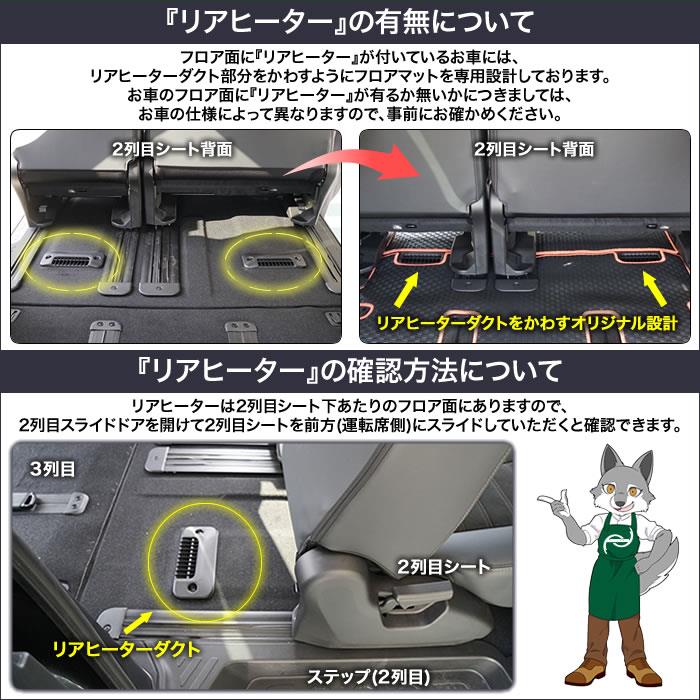 『リアヒーター』の有無について

フロア面に『リアヒーター』が付いているお車には、リアヒーターダクト部分をかわすようにフロアマットを専用設計しております。お車のフロア面に『リアヒーター』が有るか無いかにつきましては、お車の仕様によって異なりますので、事前にお確かめください。

2列目シート背面

2列目シート背面

リアヒーターダクトをかわすオリジナル設計

『リアヒーター』の確認方法について

リアヒーターは2列目シート下あたりのフロア面にありますので、2列目スライドドアを開けて2列目シートを前方(運転席側)にスライドしていただくと確認できます。

3列目

2列目シート

リアヒーターダクト

ステップ(2列目)