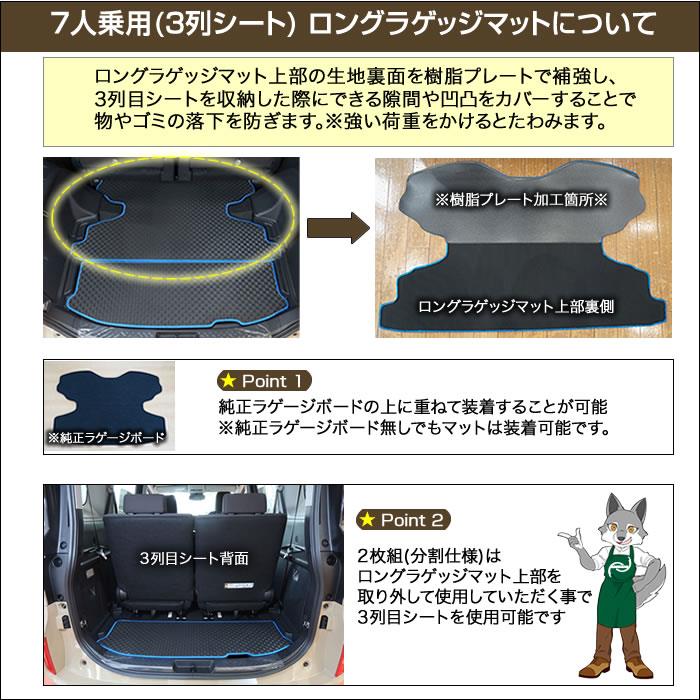 7人乗用(3列シート) ロングラゲッジマットについて

ロングラゲッジマット上部の生地裏面を樹脂プレートで補強し、3列目シートを収納した際にできる隙間や凹凸をカバーすることで物やゴミの落下を防ぎます。※強い荷重をかけるとたわみます。

※樹脂プレート加工箇所※

ロングラゲッジマット上部裏側

※純正ラゲージボード

★ Point 1

純正ラゲージボードの上に重ねて装着することが可能
※純正ラゲージボード無しでもマットは装着可能です。

3列目シート背面

★ Point 2

2枚組(分割仕様)は
ロングラゲッジマット上部を
取り外して使用していただく事で
3列目シートを使用可能です