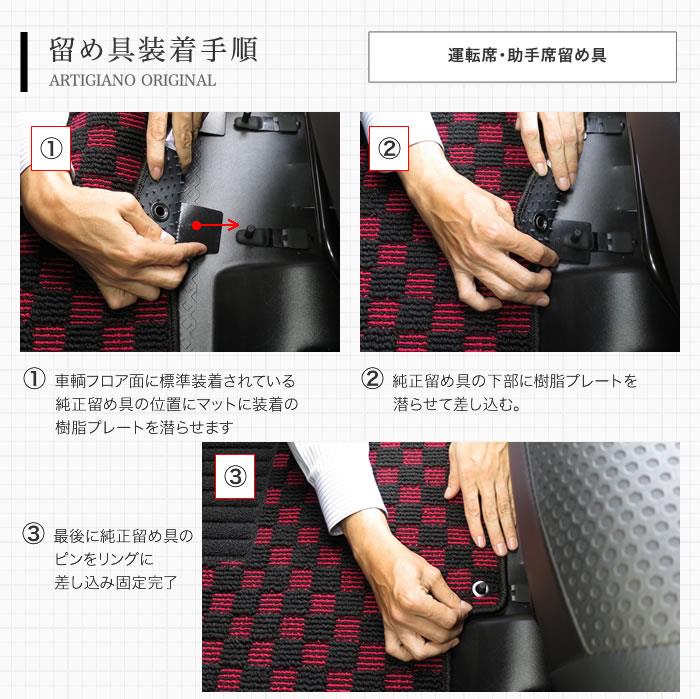 留め具装着手順
ARTIGIANO ORIGINAL

運転席・助手席留め具

①

②

① 車輌フロア面に標準装着されている純正留め具の位置にマットに装着の樹脂プレートを潜らせます

② 純正留め具の下部に樹脂プレートを潜らせて差し込む。

③

③ 最後に純正留め具のピンをリングに差し込み固定完了